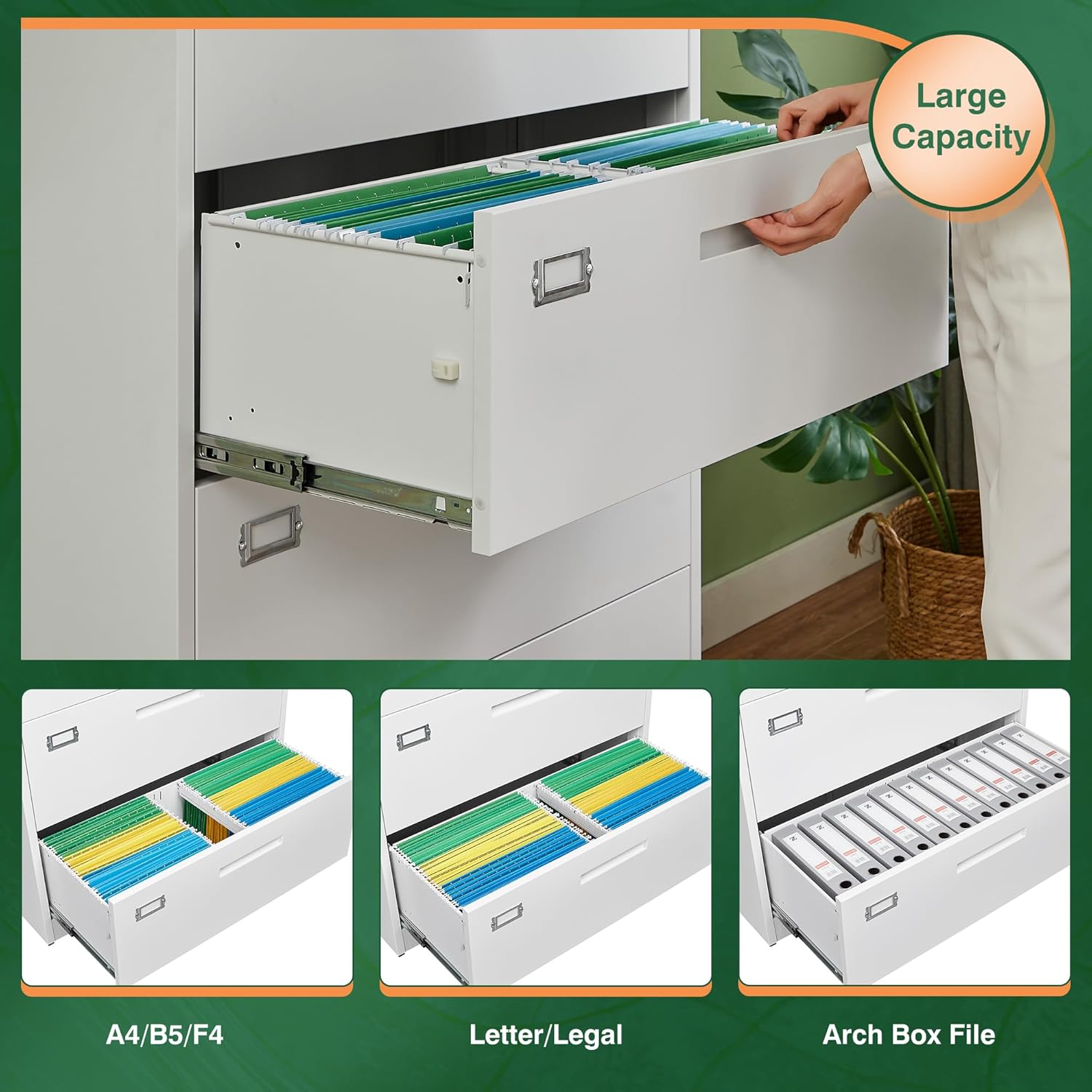 Large Capacity

A4/B5/F4

Letter/Legal

Arch Box File