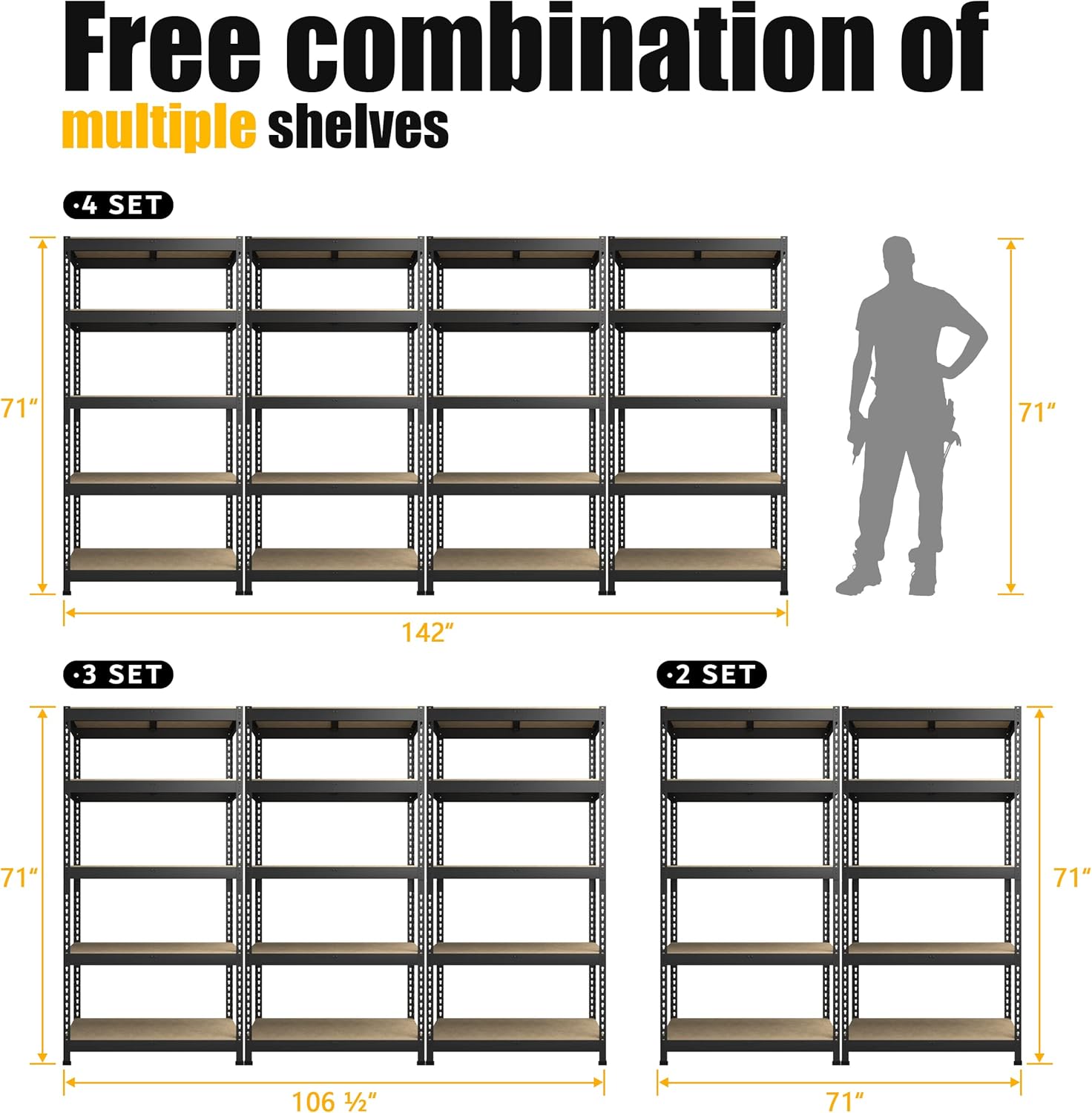 Free combination of multiple shelves

·4 SET

71″

71″

142″

·3 SET

71″

106 ½″

·2 SET

71″

71″