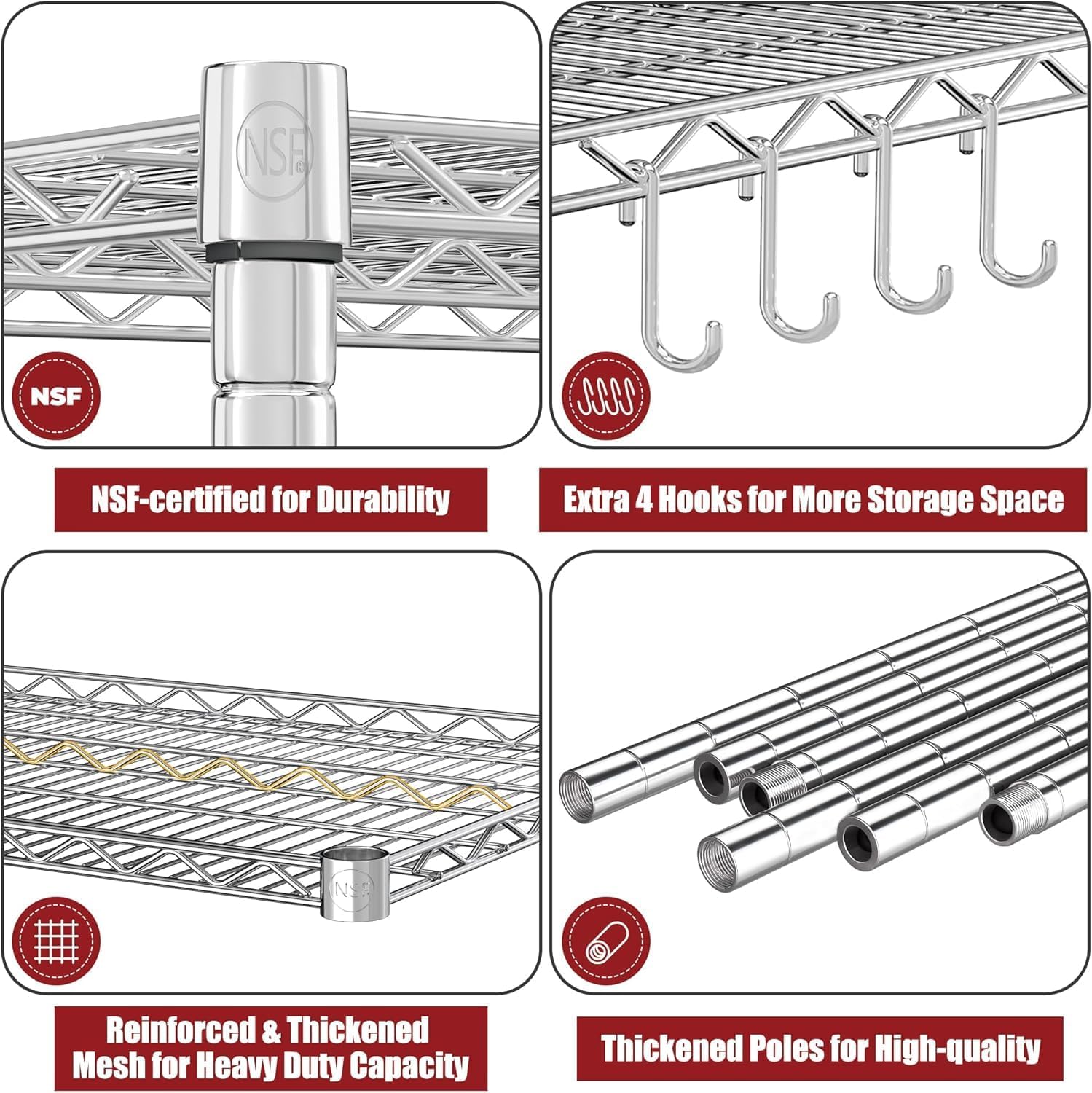 NSF

NSF

NSF-certified for Durability

Extra 4 Hooks for More Storage Space

NSF

Reinforced & Thickened Mesh for Heavy Duty Capacity

Thickened Poles for High-quality