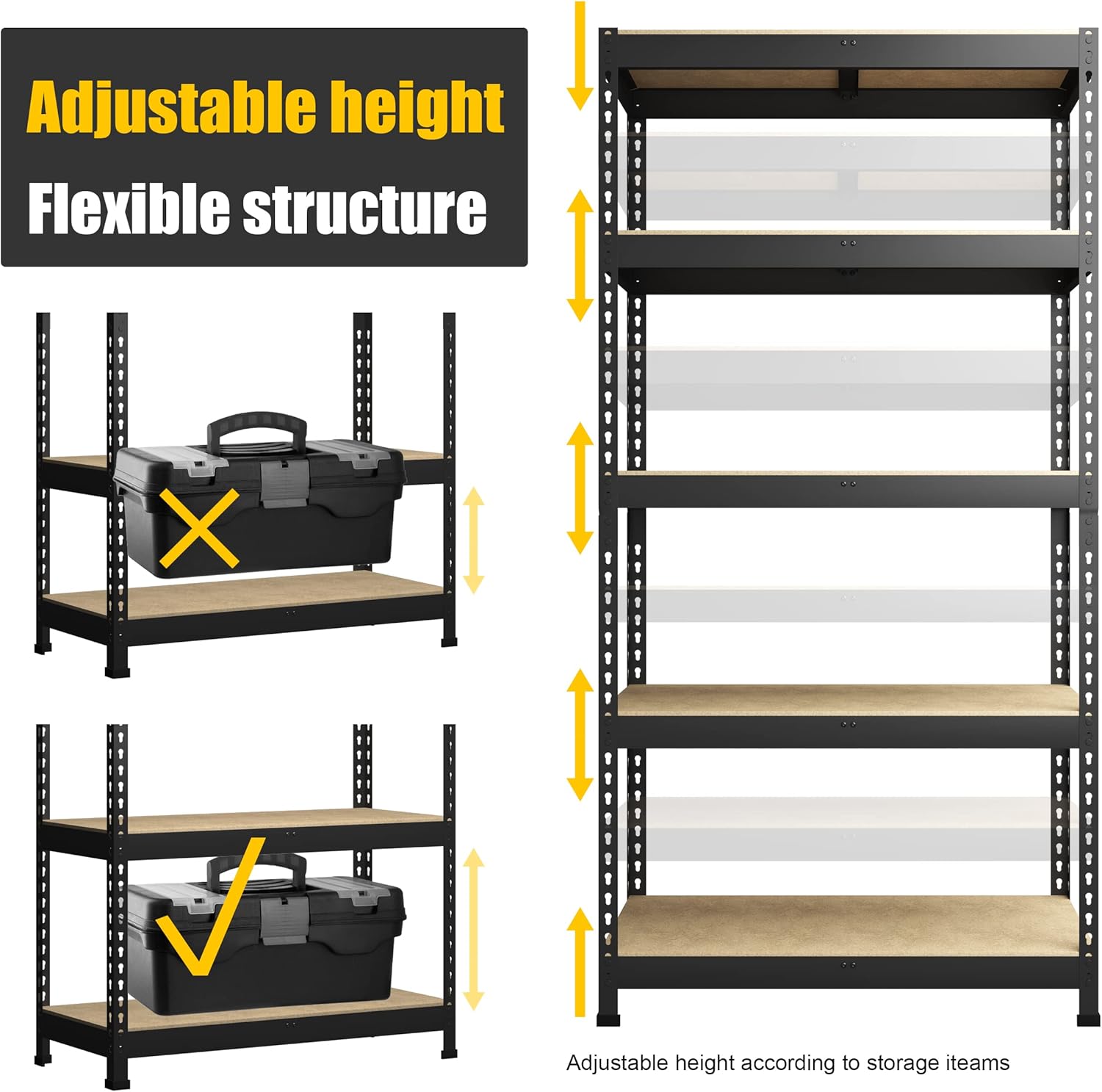 Adjustable height
Flexible structure

Adjustable height according to storage iteams