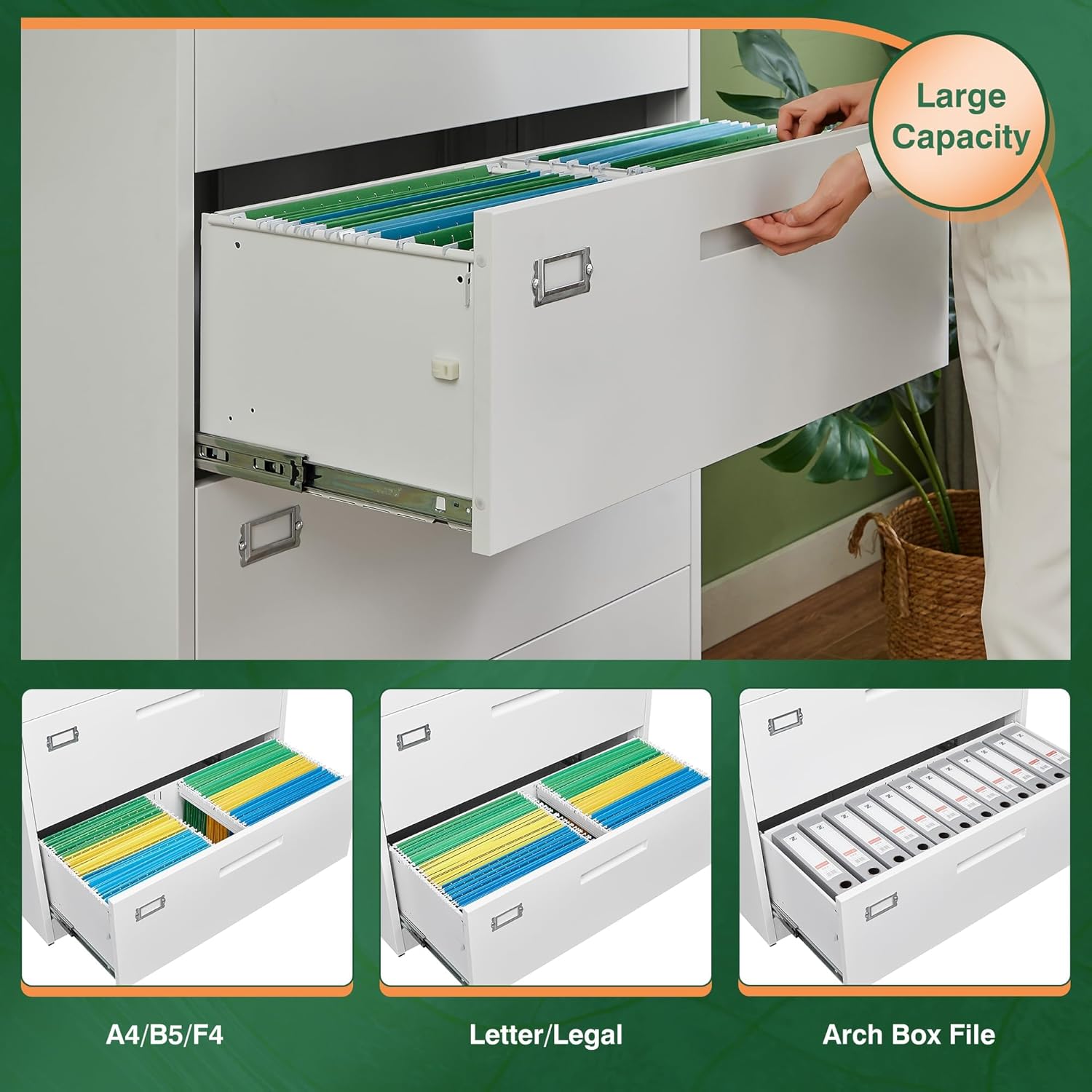 Large Capacity

A4/B5/F4

Letter/Legal

Arch Box File