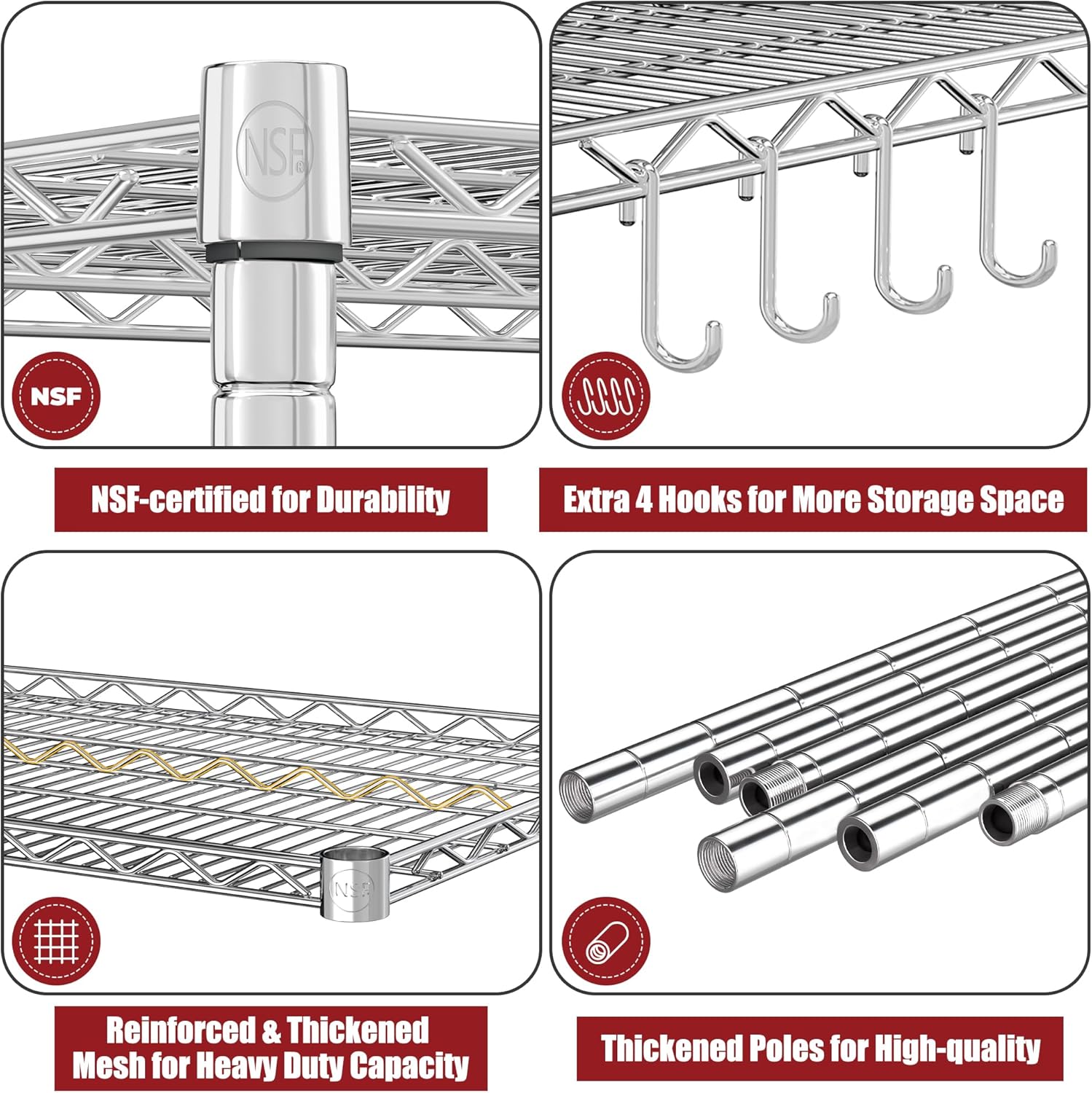 NSF
NSF

NSF-certified for Durability

Extra 4 Hooks for More Storage Space

NSF

Reinforced & Thickened Mesh for Heavy Duty Capacity

Thickened Poles for High-quality