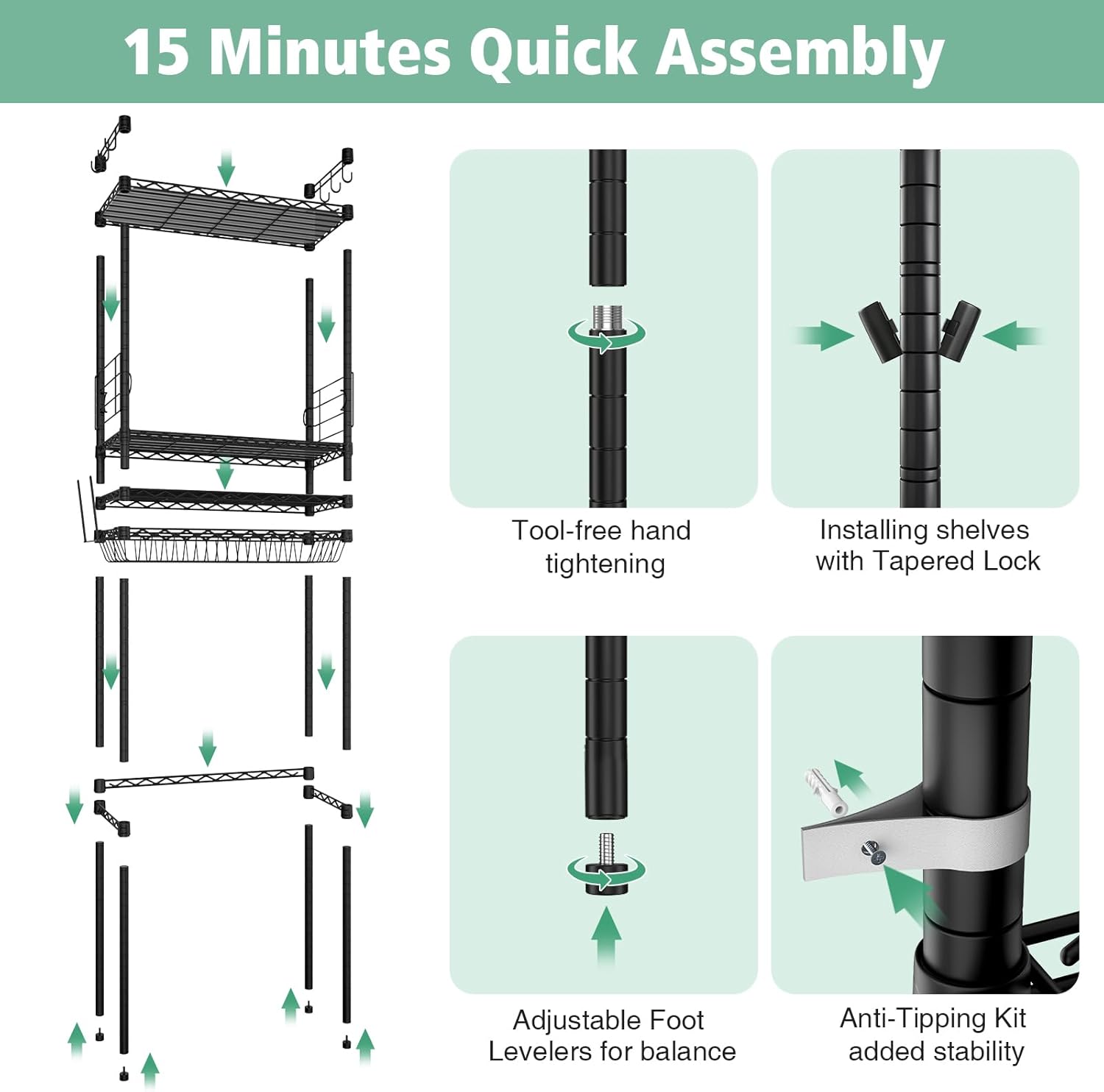 15 Minutes Quick Assembly

Tool-free hand tightening

Installing shelves with Tapered Lock

Adjustable Foot Levelers for balance

Anti-Tipping Kit added stability