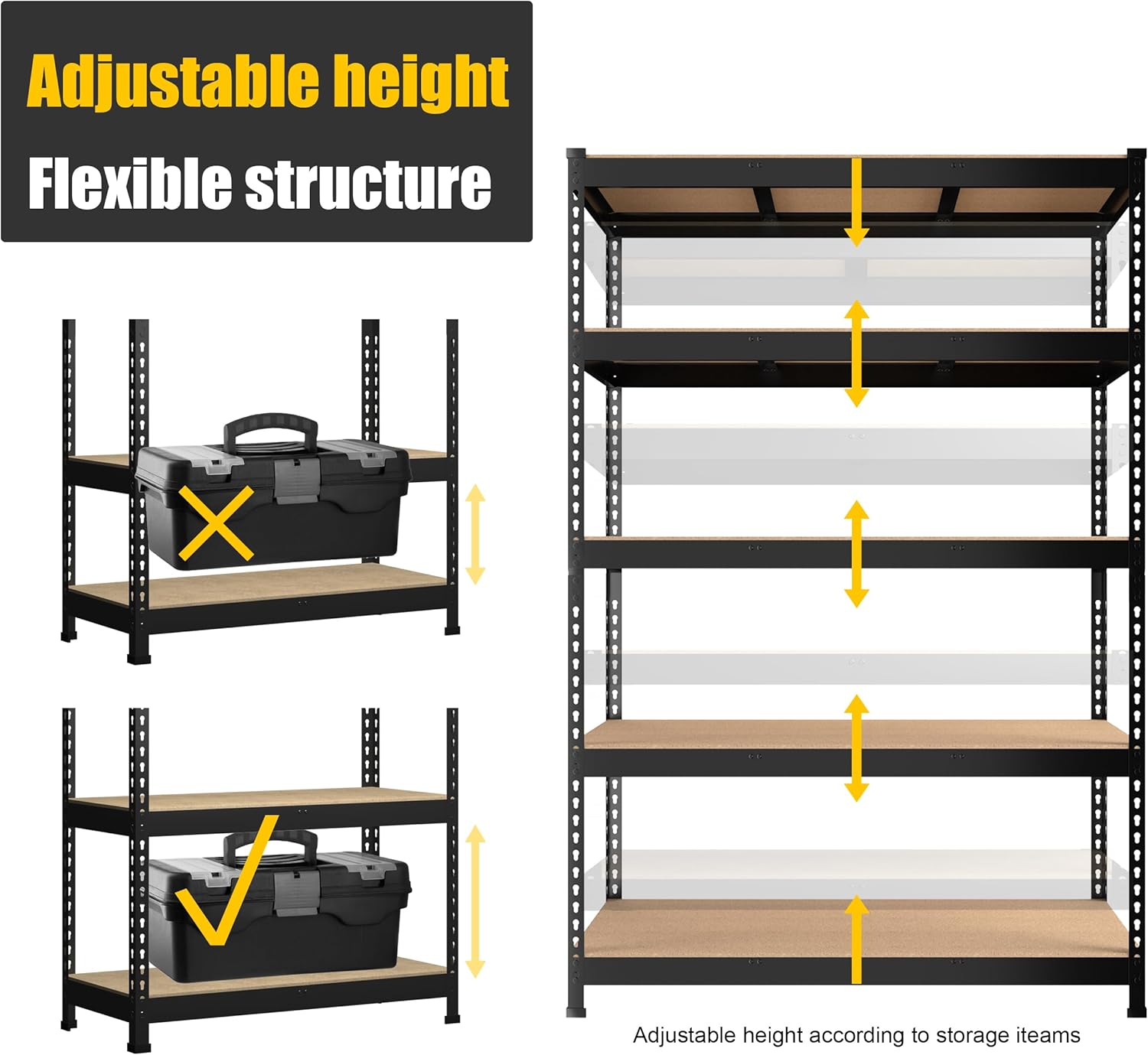 Adjustable height
Flexible structure

Adjustable height according to storage iteams