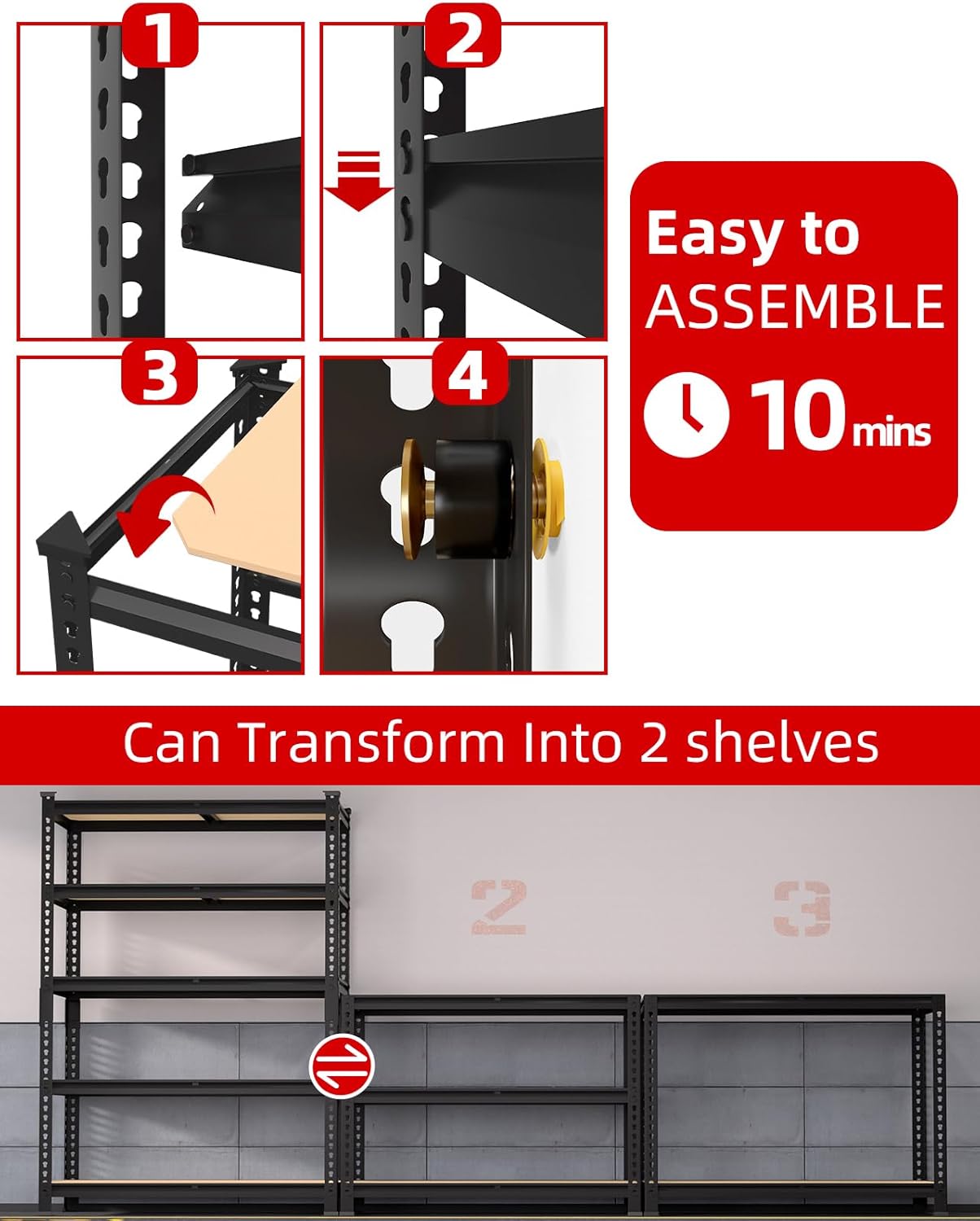 1

2

3

4

Easy to ASSEMBLE

10 mins

Can Transform Into 2 shelves

2

3