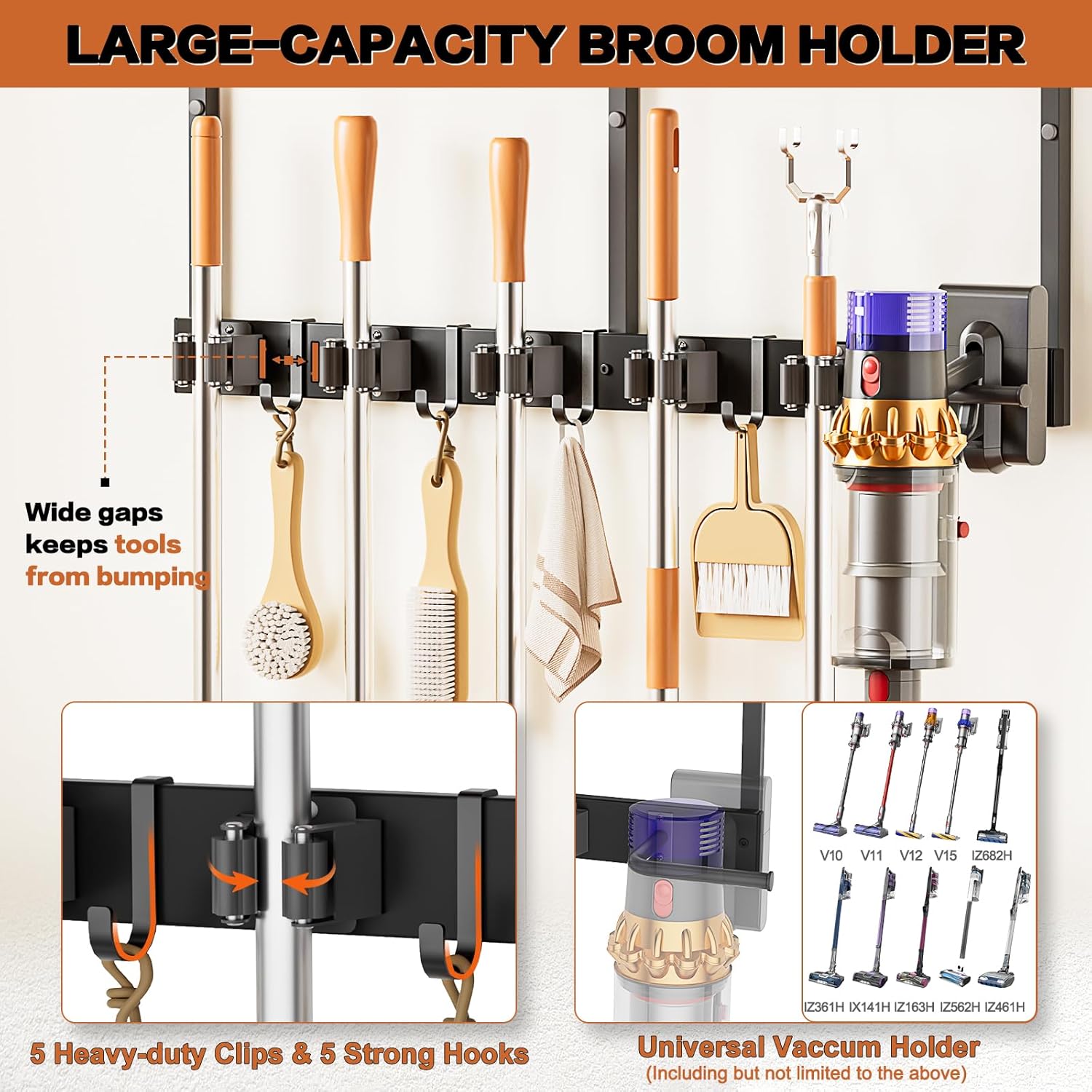 LARGE-CAPACITY BROOM HOLDER

Wide gaps keeps tools from bumping

V10 V11 V12 V15 IZ682H

IZ361H IX141H IZ163H IZ562H IZ461H

5 Heavy-duty Clips & 5 Strong Hooks

Universal Vaccum Holder
(Including but not limited to the above)