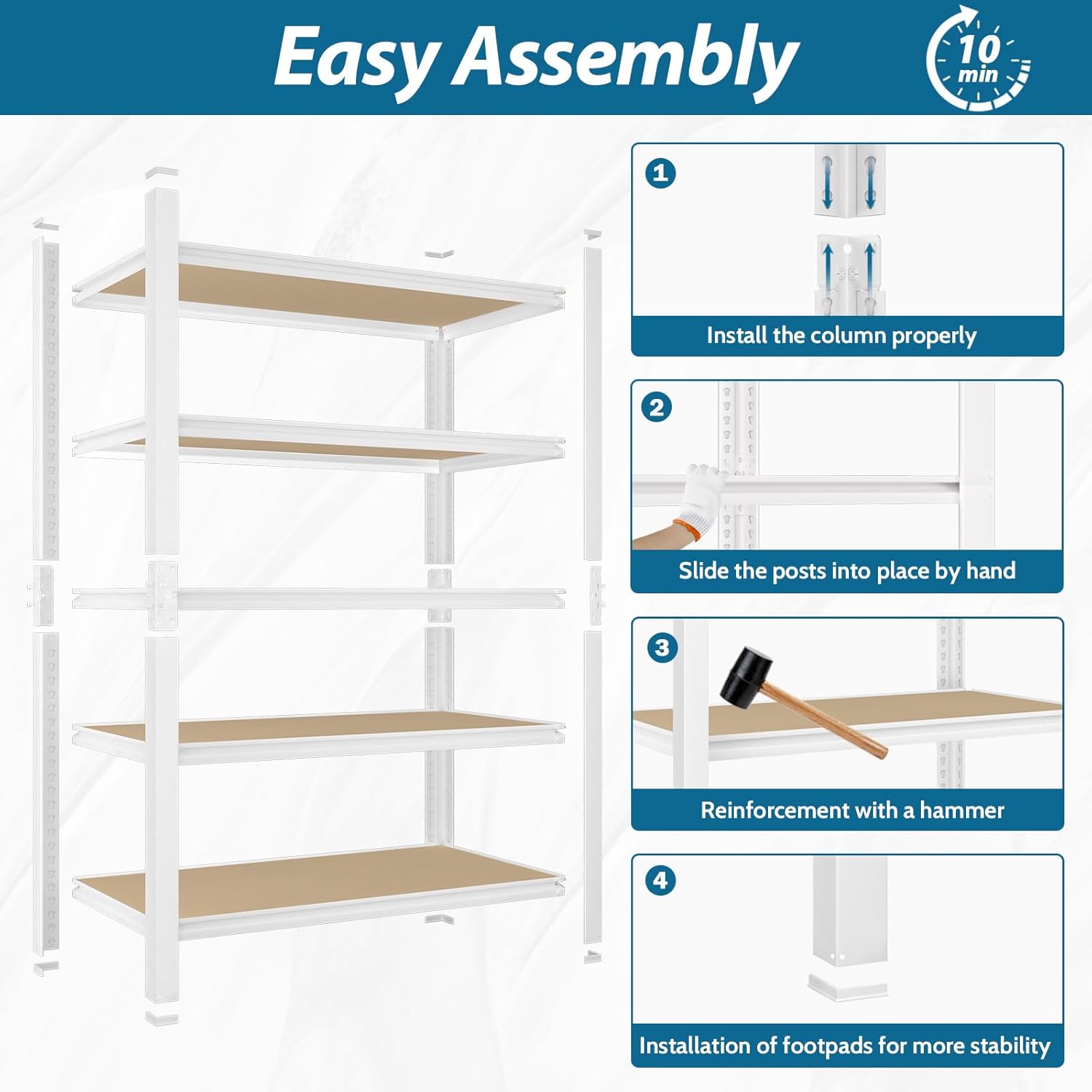 Easy Assembly

10 min

1
Install the column properly

2
Slide the posts into place by hand

3
Reinforcement with a hammer

4
Installation of footpads for more stability