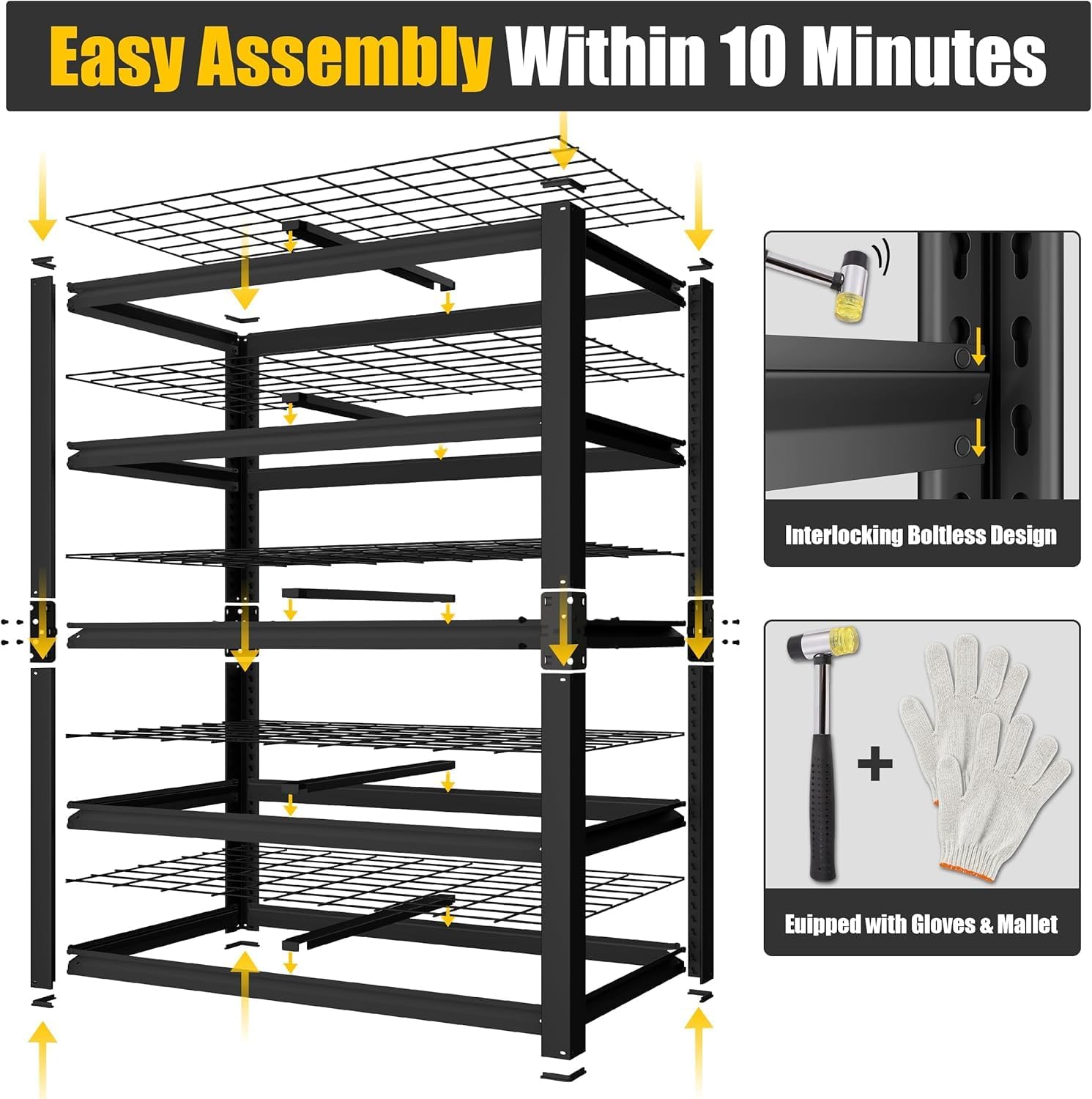 Easy Assembly Within 10 Minutes

Interlocking Boltless Design

Euipped with Gloves & Mallet