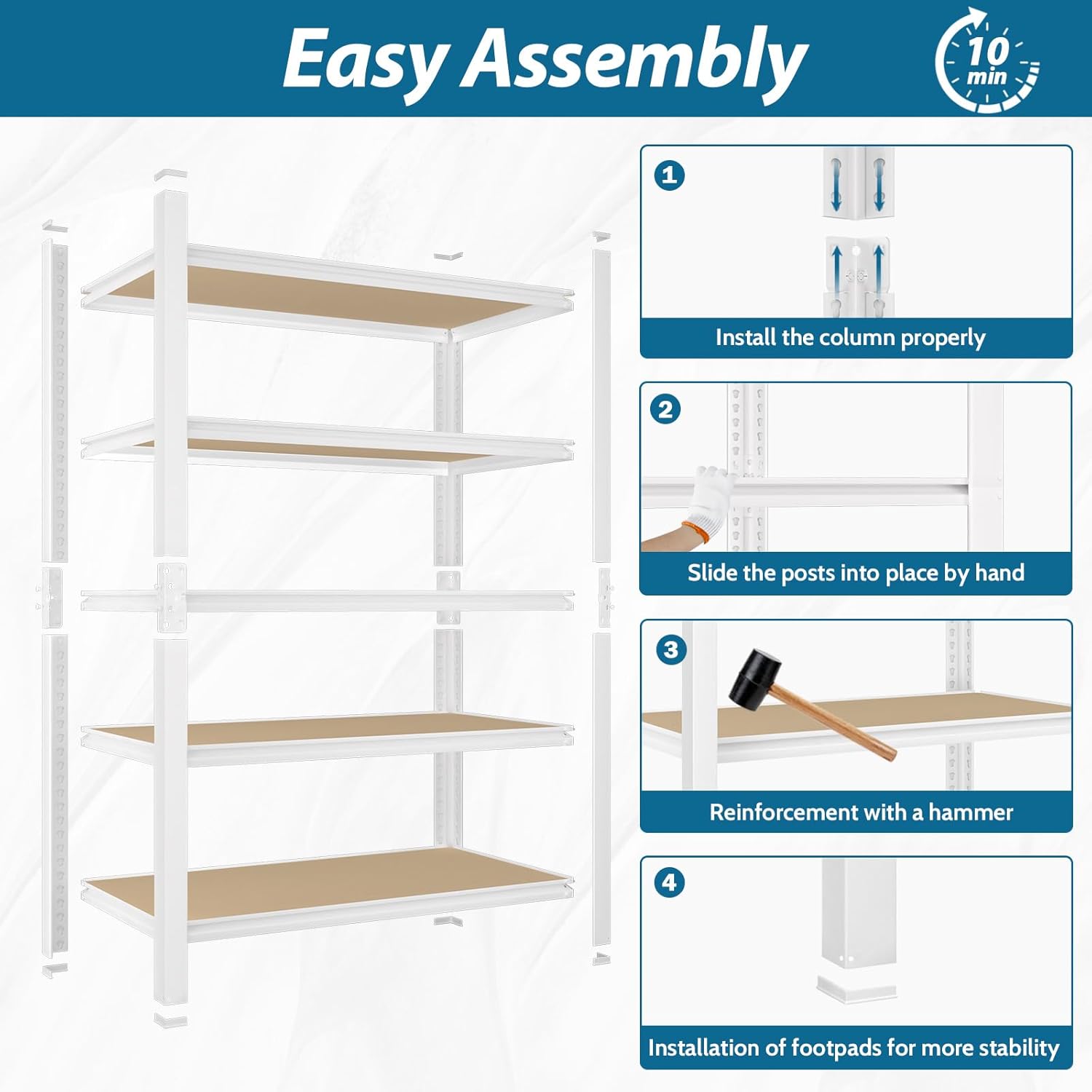 Easy Assembly

10 min

1

Install the column properly

2

Slide the posts into place by hand

3

Reinforcement with a hammer

4

Installation of footpads for more stability