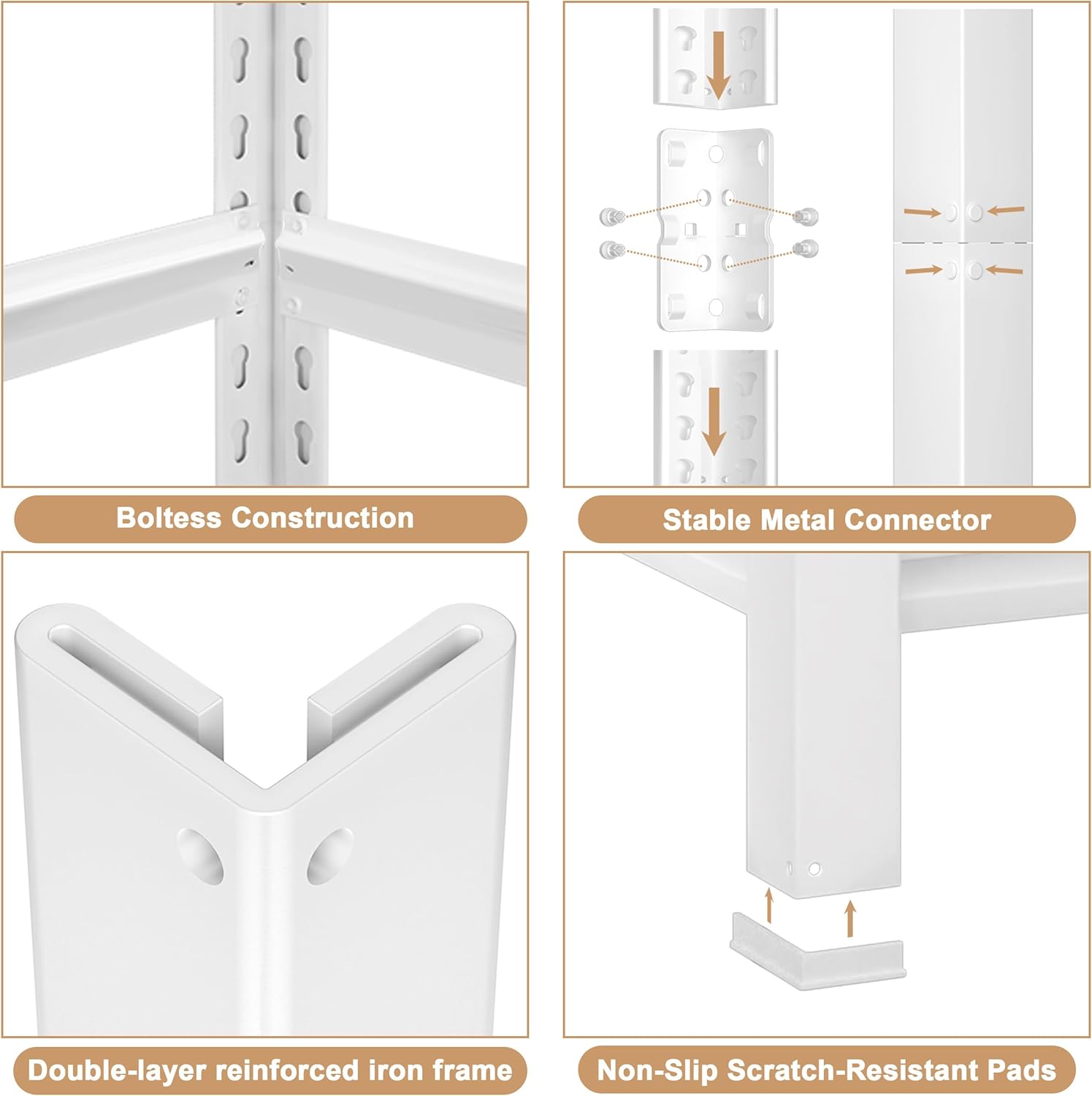 Boltess Construction

Stable Metal Connector

Double-layer reinforced iron frame

Non-Slip Scratch-Resistant Pads